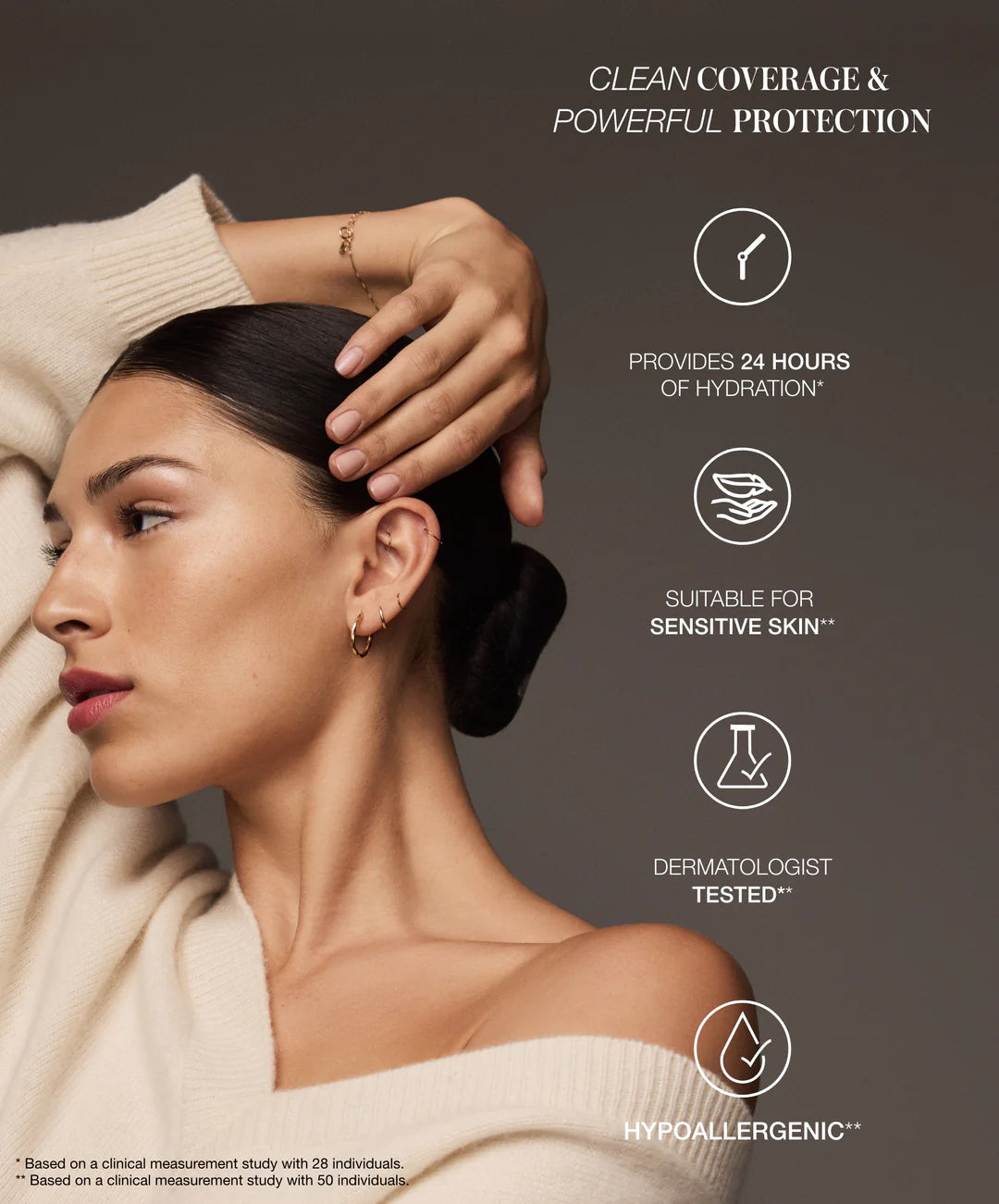 CLEAN COVERAGE &
POWERFUL PROTECTION

PROVIDES 24 HOURS OF HYDRATION*

SUITABLE FOR SENSITIVE SKIN**

DERMATOLOGIST TESTED**

HYPOALLERGENIC**

* Based on a clinical measurement study with 28 individuals.
** Based on a clinical measurement study with 50 individuals.