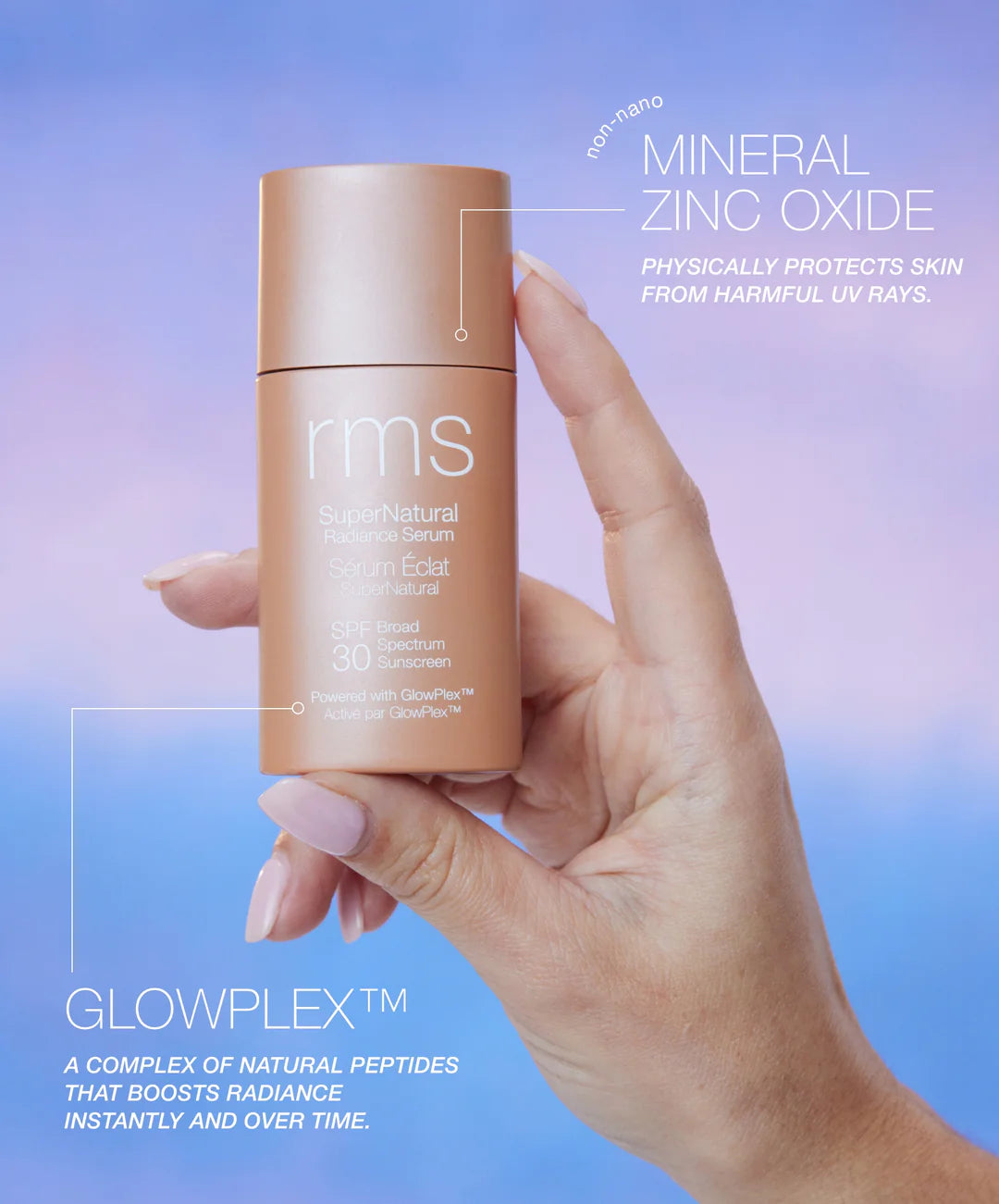 non-nano
MINERAL ZINC OXIDE

PHYSICALLY PROTECTS SKIN FROM HARMFUL UV RAYS.

rms

SuperNatural
Radiance Serum

Sérum Éclat
SuperNatural

SPF 30 Broad Spectrum Sunscreen

Powered with GlowPlex™
Activé par GlowPlex™

GLOWPLEX™

A COMPLEX OF NATURAL PEPTIDES THAT BOOSTS RADIANCE INSTANTLY AND OVER TIME.