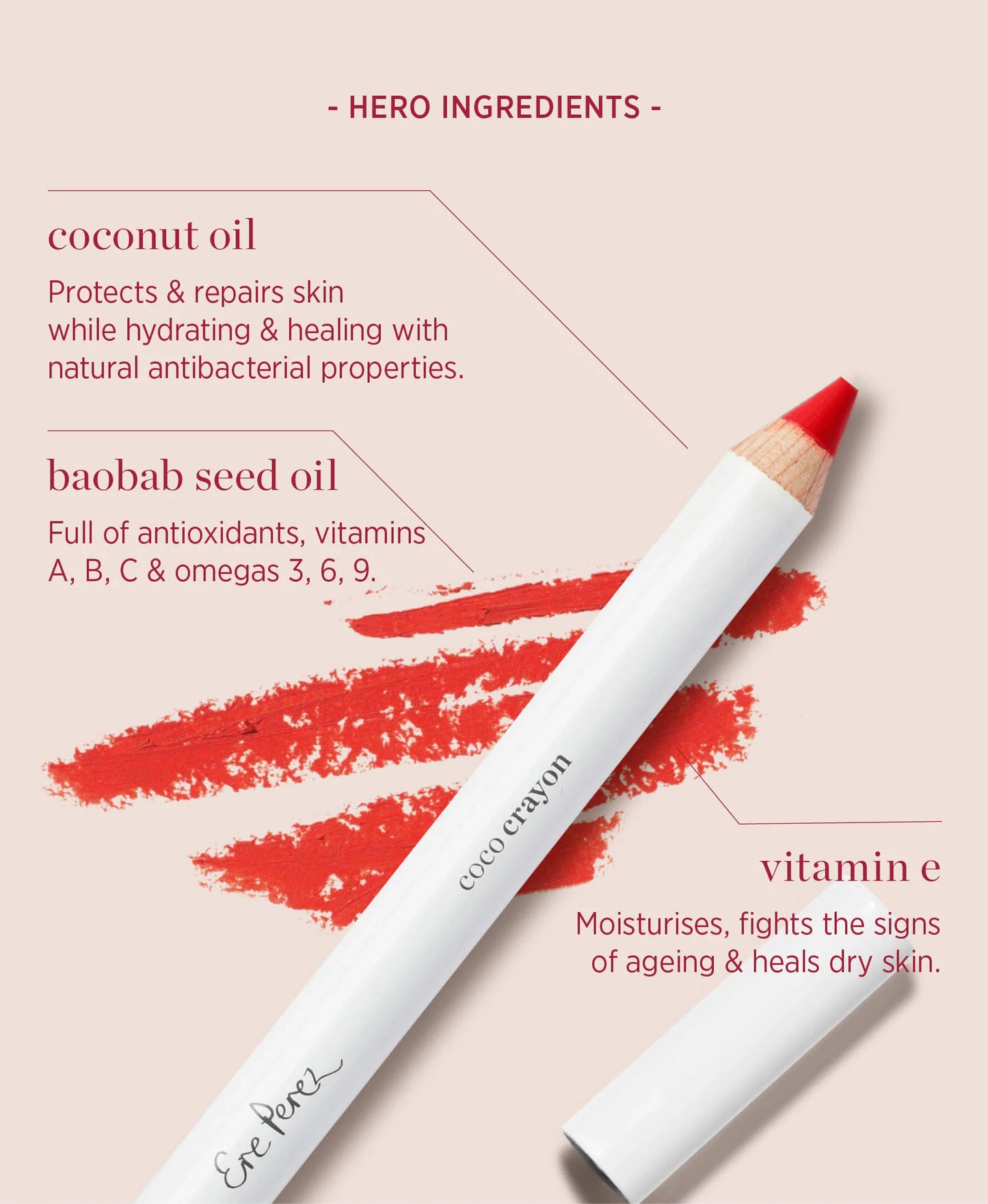 - HERO INGREDIENTS -

coconut oil

Protects & repairs skin while hydrating & healing with natural antibacterial properties.

baobab seed oil

Full of antioxidants, vitamins A, B, C & omegas 3, 6, 9.

coco crayon

vitamin e

Moisturises, fights the signs of ageing & heals dry skin.

Ere Perez