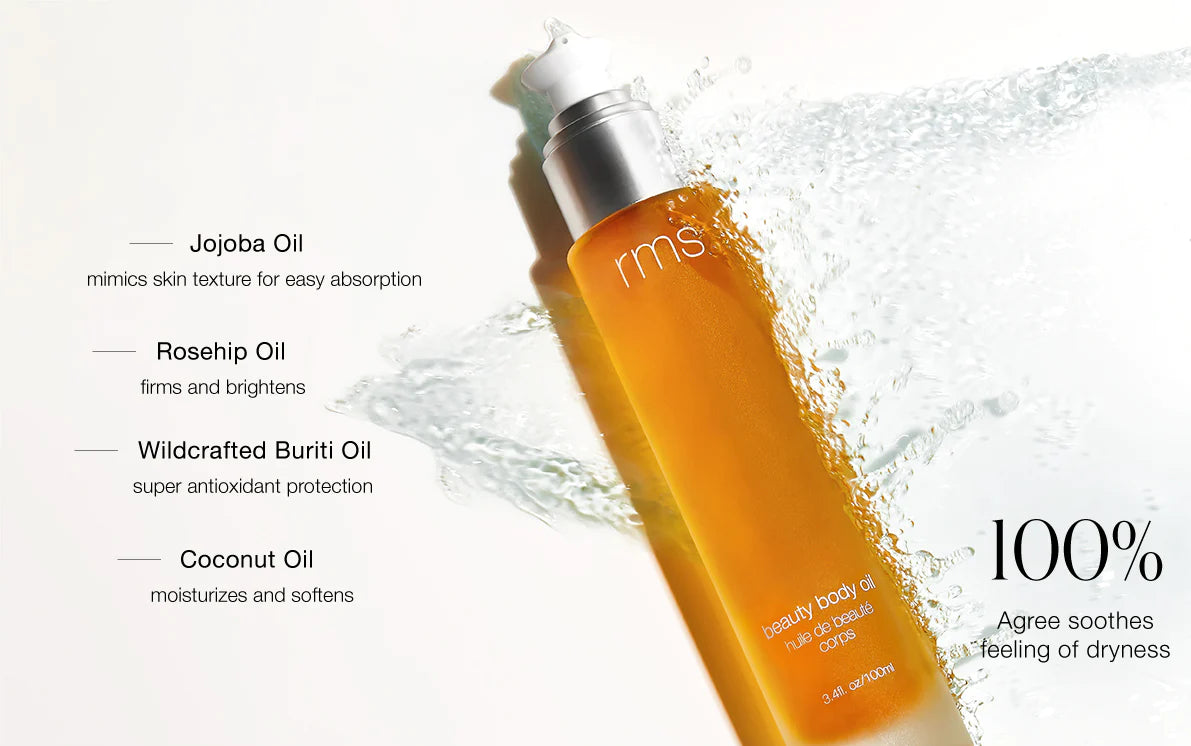 Jojoba Oil
mimics skin texture for easy absorption

Rosehip Oil
firms and brightens

Wildcrafted Buriti Oil
super antioxidant protection

Coconut Oil
moisturizes and softens

rms

beauty body oil
huile de beauté
corps

3.4fl. oz/100ml

100%
Agree soothes feeling of dryness