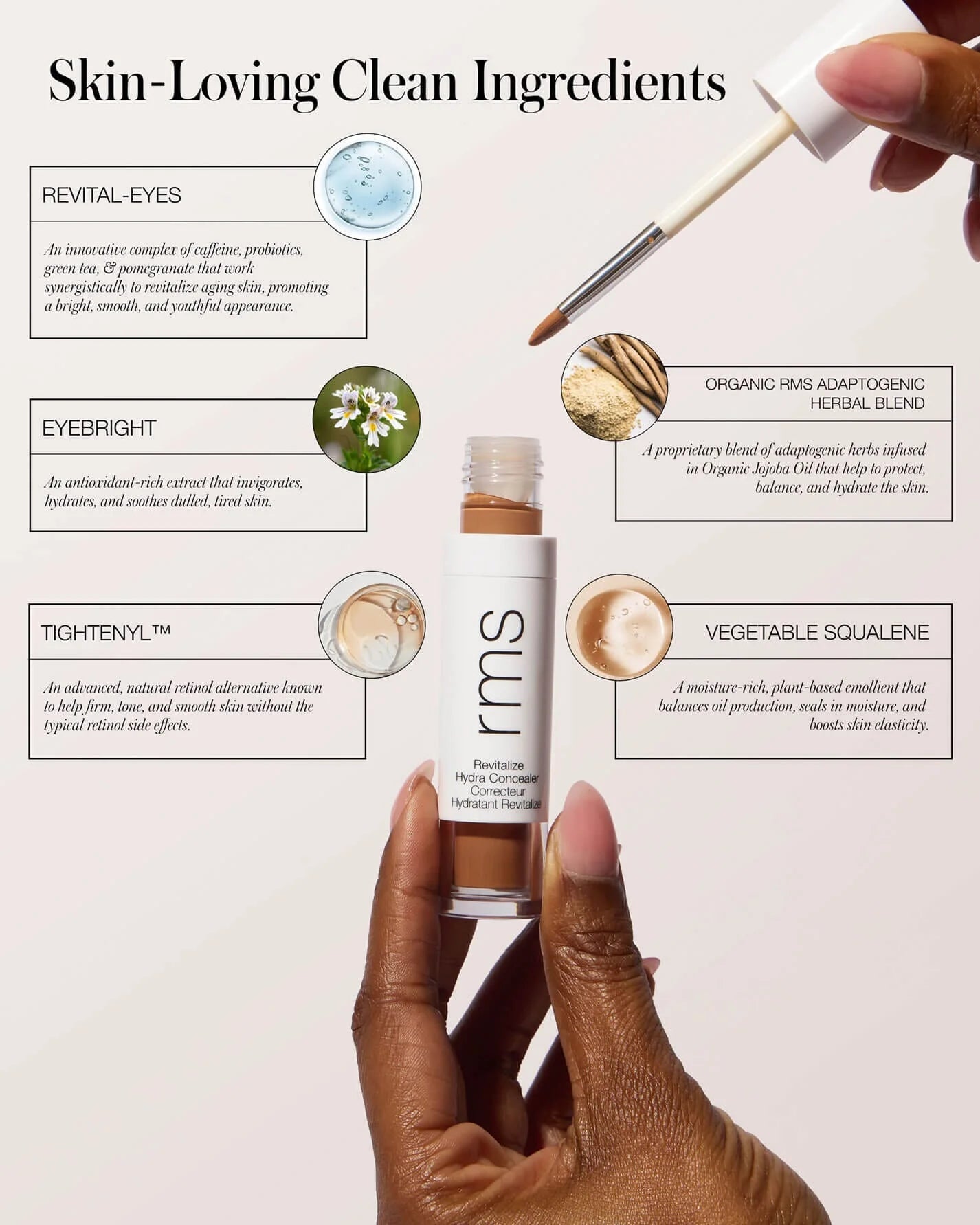 Skin-Loving Clean Ingredients

REVITAL-EYES

An innovative complex of caffeine, probiotics, green tea, & pomegranate that work synergistically to revitalize aging skin, promoting a bright, smooth, and youthful appearance.

EYEBRIGHT

An antioxidant-rich extract that invigorates, hydrates, and soothes dulled, tired skin.

TIGHTENYL™

An advanced, natural retinol alternative known to help firm, tone, and smooth skin without the typical retinol side effects.

ORGANIC RMS ADAPTOGENIC HERBAL BLEND

A proprietary blend of adaptogenic herbs infused in Organic Jojoba Oil that help to protect, balance, and hydrate the skin.

VEGETABLE SQUALENE

A moisture-rich, plant-based emollient that balances oil production, seals in moisture, and boosts skin elasticity.

rms

Revitalize Hydra Concealer Correcteur Hydratant Revitalize