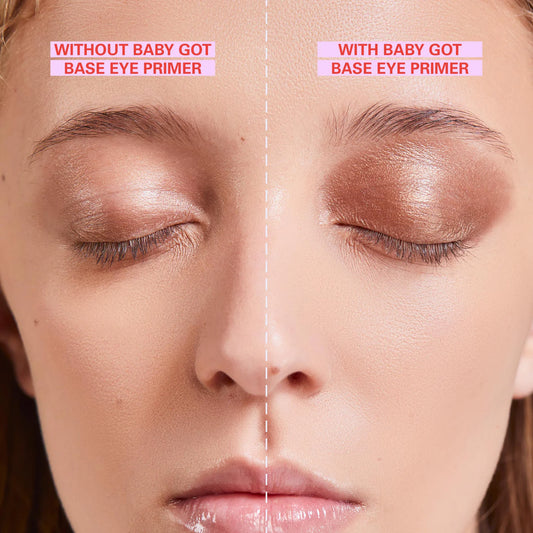 WITHOUT BABY GOT BASE EYE PRIMER

WITH BABY GOT BASE EYE PRIMER