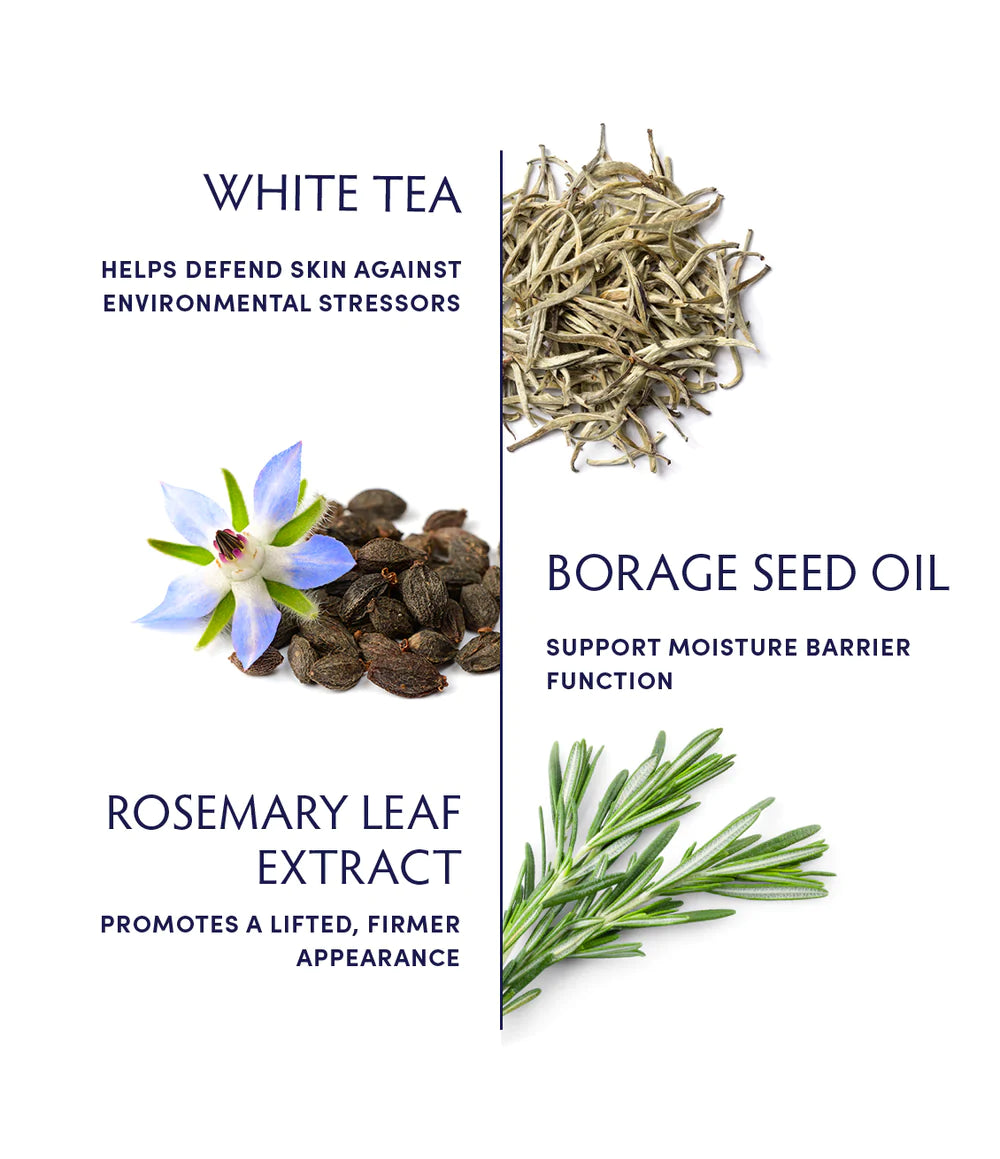 WHITE TEA

HELPS DEFEND SKIN AGAINST ENVIRONMENTAL STRESSORS

BORAGE SEED OIL

SUPPORT MOISTURE BARRIER FUNCTION

ROSEMARY LEAF EXTRACT

PROMOTES A LIFTED, FIRMER APPEARANCE